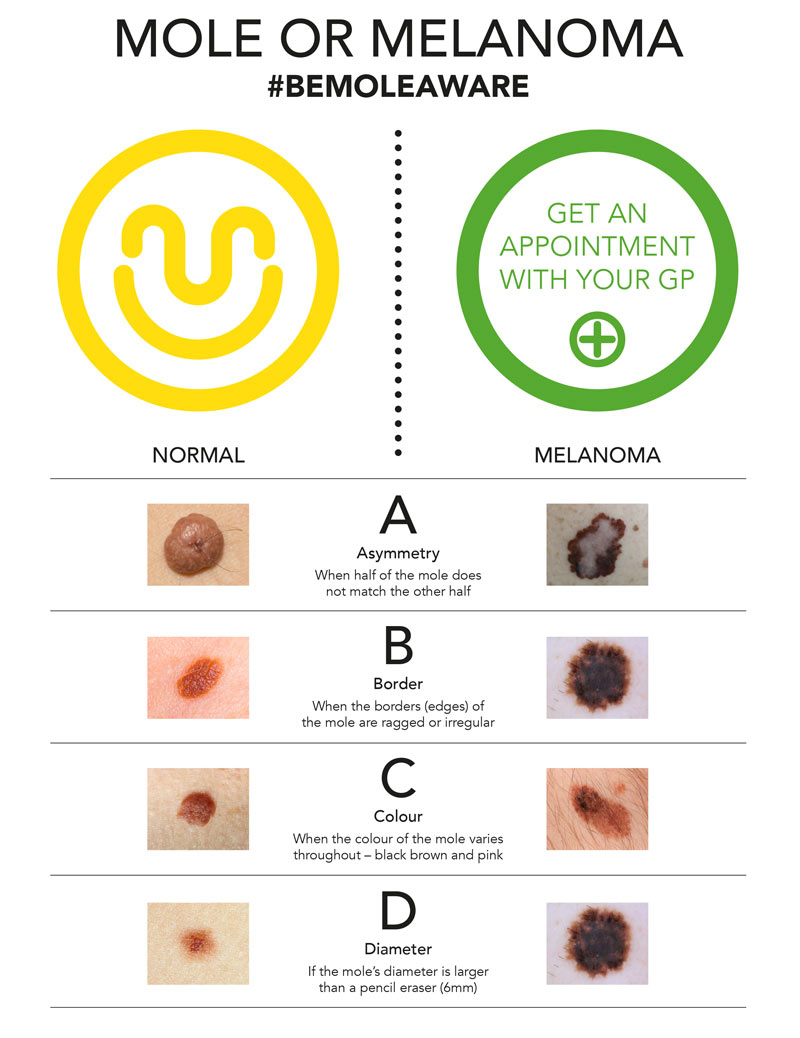 MOLE OR MELANOMA
#BEMOLEAWARE

GET AN APPOINTMENT WITH YOUR GP

NORMAL

MELANOMA

A
Asymmetry
When half of the mole does not match the other half

B
Border
When the borders (edges) of the mole are ragged or irregular

C
Colour
When the colour of the mole varies throughout – black brown and pink

D
Diameter
If the mole's diameter is larger than a pencil eraser (6mm)