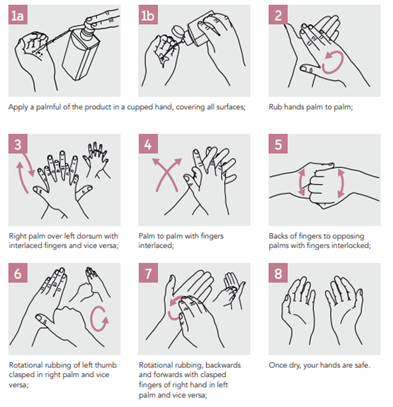 1a

1b

Apply a palmful of the product in a cupped hand, covering all surfaces;

2

Rub hands palm to palm;

3

Right palm over left dorsum with interlaced fingers and vice versa;

4

Palm to palm with fingers interlaced;

5

Backs of fingers to opposing palms with fingers interlocked;

6

Rotational rubbing of left thumb clasped in right palm and vice versa;

7

Rotational rubbing, backwards and forwards with clasped fingers of right hand in left palm and vice versa;

8

Once dry, your hands are safe.