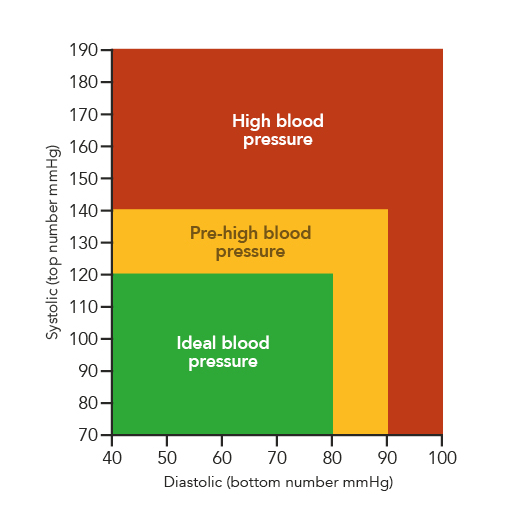 Systolic (top number mmHg)

190
180
170
160
150
140
130
120
110
100
90
80
70

High blood pressure

Pre-high blood pressure

Ideal blood pressure

40 50 60 70 80 90 100

Diastolic (bottom number mmHg)