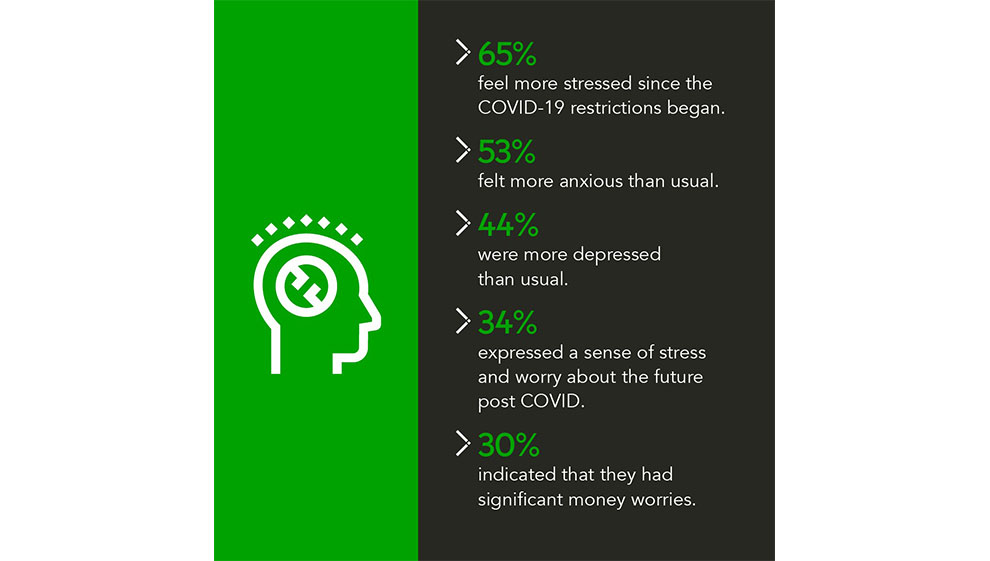 65%
feel more stressed since the COVID-19 restrictions began.

53%
felt more anxious than usual.

44%
were more depressed than usual.

34%
expressed a sense of stress and worry about the future post COVID.

30%
indicated that they had significant money worries.