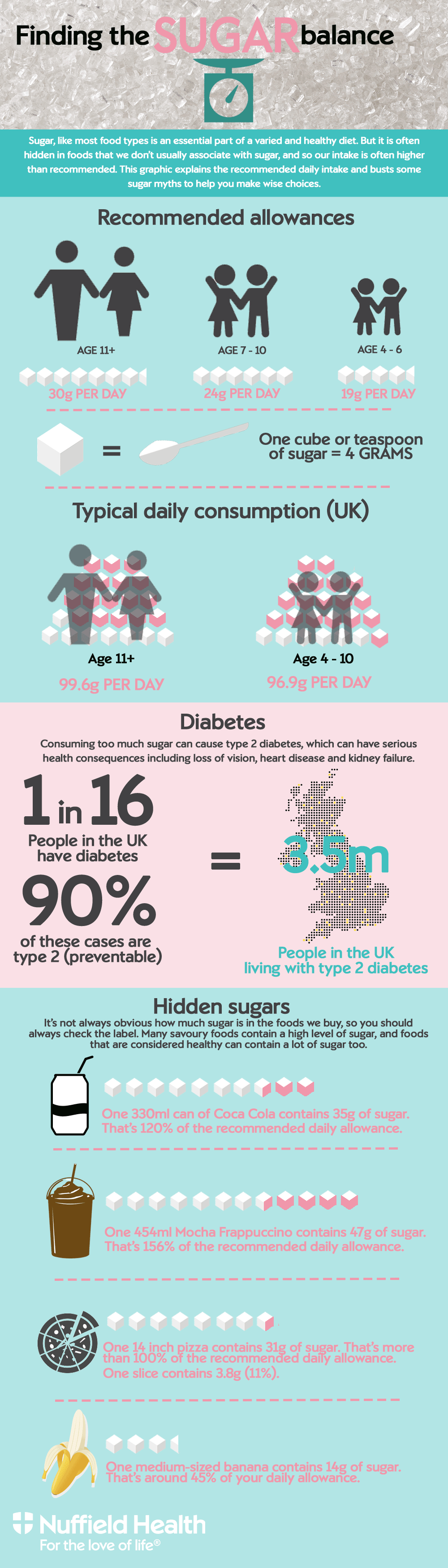 Finding the SUGAR balance

Sugar, like most food types is an essential part of a varied and healthy diet. But it is often hidden in foods that we don't usually associate with sugar, and so our intake is often higher than recommended. This graphic explains the recommended daily intake and busts some sugar myths to help you make wise choices.

Recommended allowances

AGE 11+
30g PER DAY

AGE 7 - 10
24g PER DAY

AGE 4 - 6
19g PER DAY

= One cube or teaspoon of sugar = 4 GRAMS

Typical daily consumption (UK)

Age 11+
99.6g PER DAY

Age 4 - 10
96.9g PER DAY

Diabetes

Consuming too much sugar can cause type 2 diabetes, which can have serious health consequences including loss of vision, heart disease and kidney failure.

1 in 16
People in the UK have diabetes

90%
of these cases are type 2 (preventable)

=

3.5m
People in the UK living with type 2 diabetes

Hidden sugars

It's not always obvious how much sugar is in the foods we buy, so you should always check the label. Many savoury foods contain a high level of sugar, and foods that are considered healthy can contain a lot of sugar too.

One 330ml can of Coca Cola contains 35g of sugar. That's 120% of the recommended daily allowance.

One 454ml Mocha Frappuccino contains 47g of sugar. That's 156% of the recommended daily allowance.

One 14 inch pizza contains 31g of sugar. That's more than 100% of the recommended daily allowance. One slice contains 3.8g (11%).

One medium-sized banana contains 14g of sugar. That's around 45% of your daily allowance.

Nuffield Health
For the love of life®