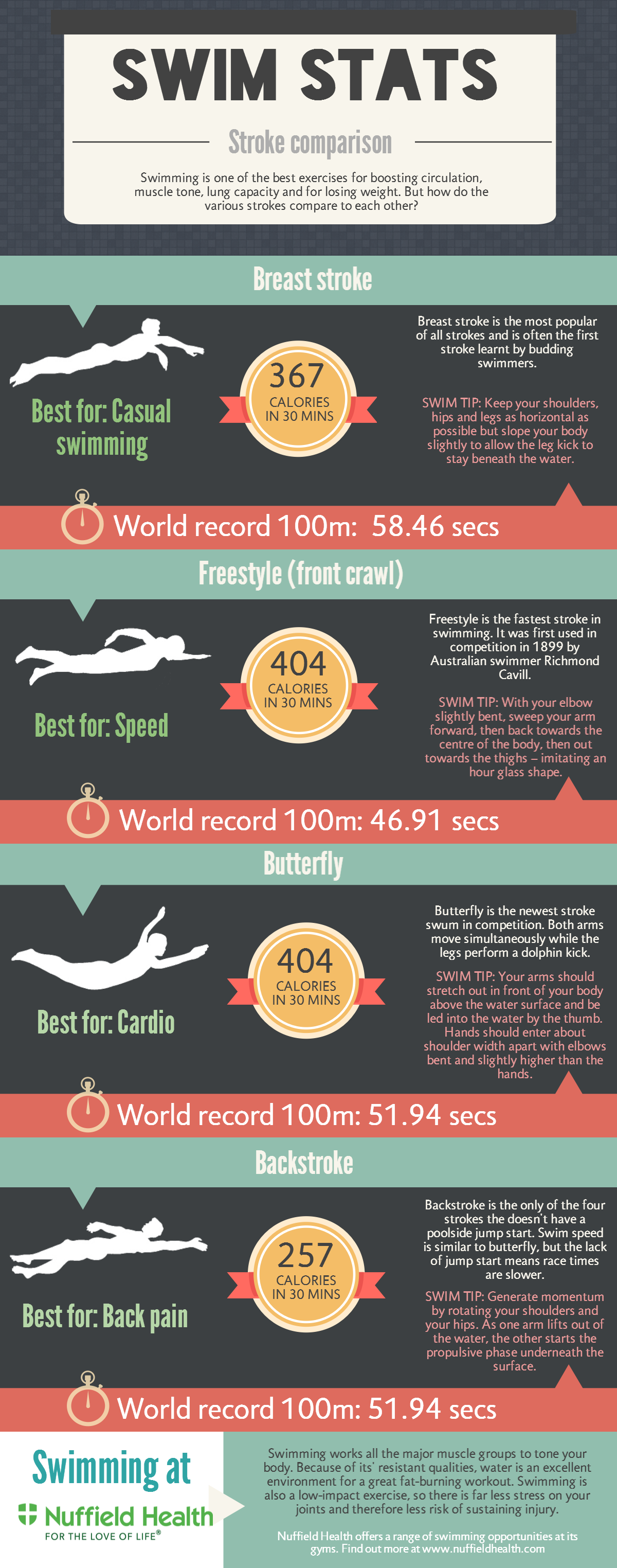 SWIM STATS

Stroke comparison

Swimming is one of the best exercises for boosting circulation, muscle tone, lung capacity and for losing weight. But how do the various strokes compare to each other?

Breast stroke

Best for: Casual swimming

367 CALORIES IN 30 MINS

Breast stroke is the most popular of all strokes and is often the first stroke learnt by budding swimmers.

SWIM TIP: Keep your shoulders, hips and legs as horizontal as possible but slope your body slightly to allow the leg kick to stay beneath the water.

World record 100m: 58.46 secs

Freestyle (front crawl)

Best for: Speed

404 CALORIES IN 30 MINS

Freestyle is the fastest stroke in swimming. It was first used in competition in 1899 by Australian swimmer Richmond Cavill.

SWIM TIP: With your elbow slightly bent, sweep your arm forward, then back towards the centre of the body, then out towards the thighs – imitating an hour glass shape.

World record 100m: 46.91 secs

Butterfly

Best for: Cardio

404 CALORIES IN 30 MINS

Butterfly is the newest stroke swum in competition. Both arms move simultaneously while the legs perform a dolphin kick.

SWIM TIP: Your arms should stretch out in front of your body above the water surface and be led into the water by the thumb. Hands should enter about shoulder width apart with elbows bent and slightly higher than the hands.

World record 100m: 51.94 secs

Backstroke

Best for: Back pain

257 CALORIES IN 30 MINS

Backstroke is the only of the four strokes the doesn't have a poolside jump start. Swim speed is similar to butterfly, but the lack of jump start means race times are slower.

SWIM TIP: Generate momentum by rotating your shoulders and your hips. As one arm lifts out of the water, the other starts the propulsive phase underneath the surface.

World record 100m: 51.94 secs

Swimming at Nuffield Health FOR THE LOVE OF LIFE®

Swimming works all the major muscle groups to tone your body. Because of its' resistant qualities, water is an excellent environment for a great fat-burning workout. Swimming is also a low-impact exercise, so there is far less stress on your joints and therefore less risk of sustaining injury.

Nuffield Health offers a range of swimming opportunities at its gyms. Find out more at www.nuffieldhealth.com